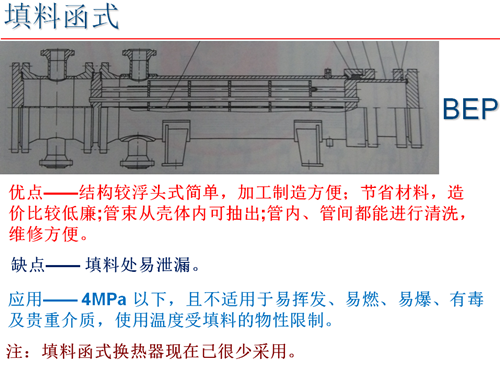 填料函式

BEP

优点——结构较浮头式简单，加工制造方便；节省材料，造价比较低廉;管束从壳体内可抽出;管内、管间都能进行清洗，维修方便。

缺点—— 填料处易泄漏。

应用—— 4MPa 以下，且不适用于易挥发、易燃、易爆、有毒及贵重介质，使用温度受填料的物性限制。

注：填料函式换热器现在已很少采用。