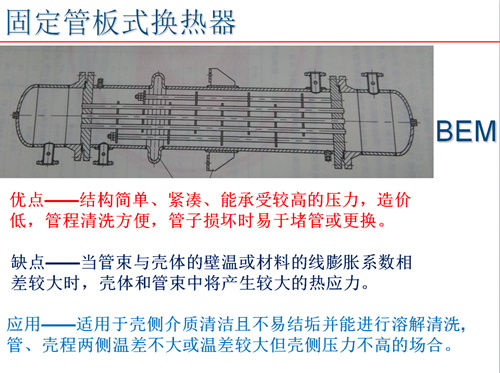 固定管板式换热器

BEM

优点——结构简单、紧凑、能承受较高的压力，造价低，管程清洗方便，管子损坏时易于堵管或更换。

缺点——当管束与壳体的壁温或材料的线膨胀系数相差较大时，壳体和管束中将产生较大的热应力。

应用——适用于壳侧介质清洁且不易结垢并能进行溶解清洗，管、壳程两侧温差不大或温差较大但壳侧压力不高的场合。